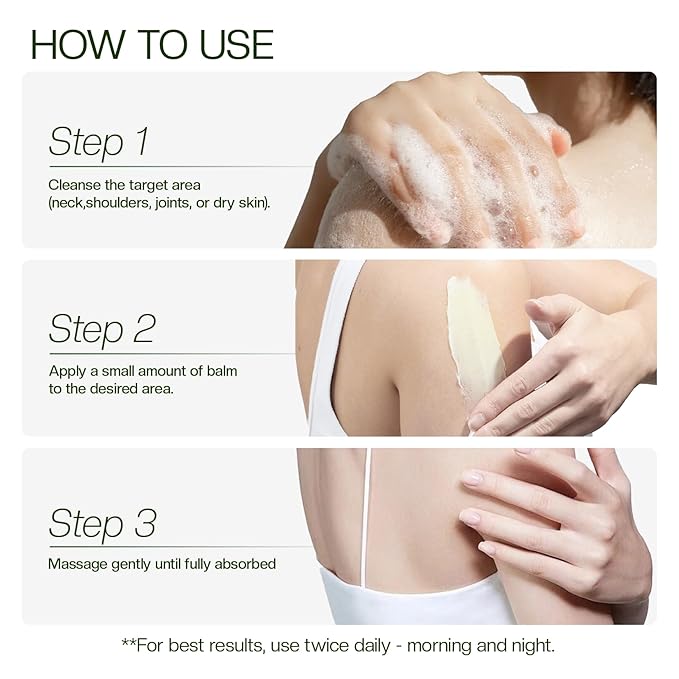 HOW TO USE

Step 1

Cleanse the target area (neck,shoulders, joints, or dry skin).

Step 2

Apply a small amount of balm to the desired area.

Step 3

Massage gently until fully absorbed

**For best results, use twice daily - morning and night.