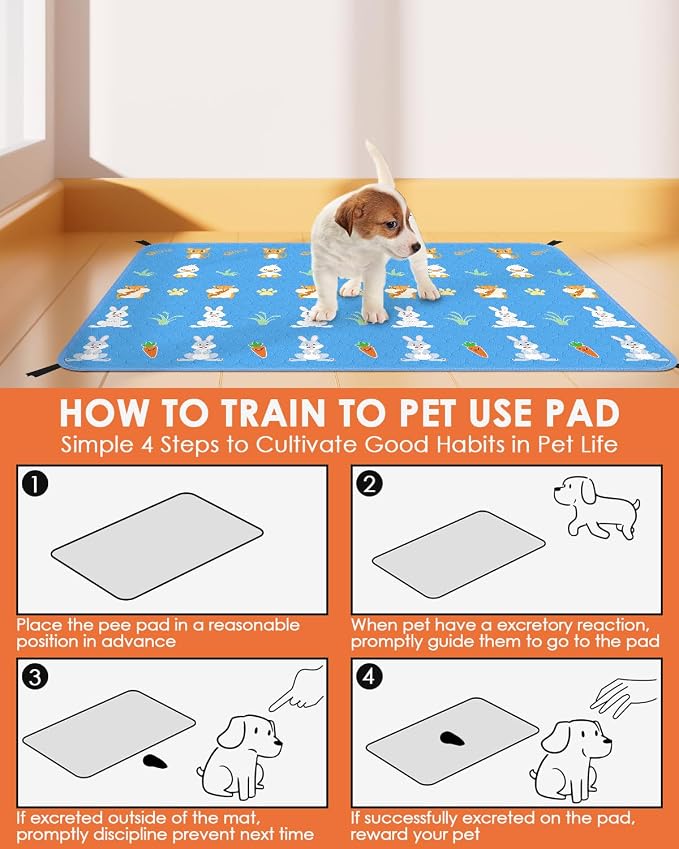 HOW TO TRAIN TO PET USE PAD

Simple 4 Steps to Cultivate Good Habits in Pet Life

1

Place the pee pad in a reasonable position in advance

2

When pet have a excretory reaction, promptly guide them to go to the pad

3

If excreted outside of the mat, promptly discipline prevent next time

4

If successfully excreted on the pad, reward your pet