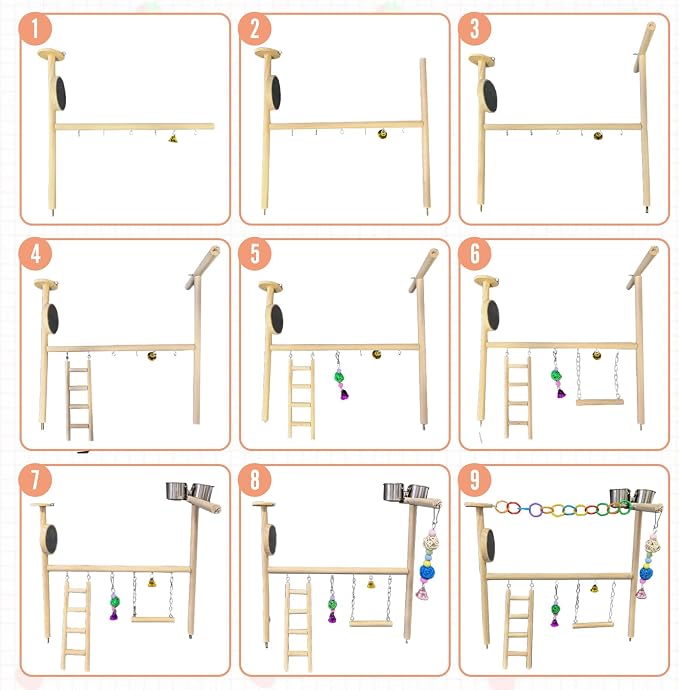 1

2

3

4

5

6

7

8

9