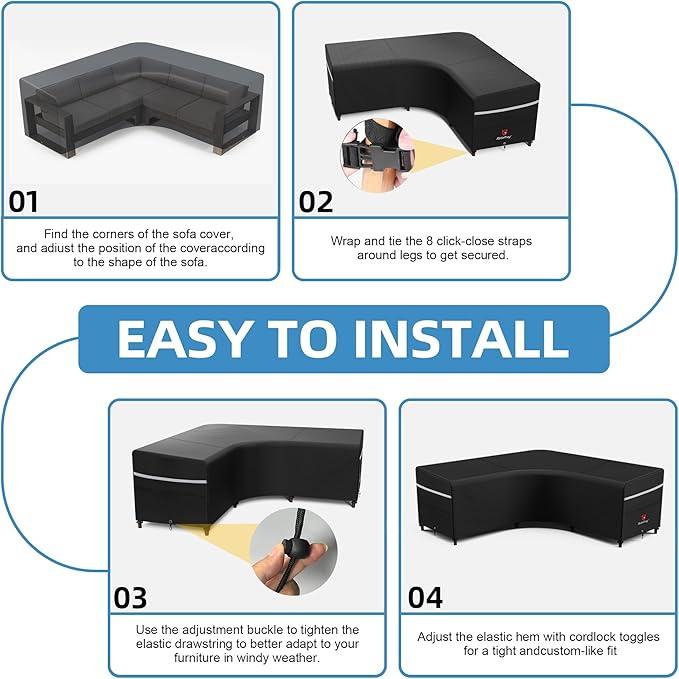 01

Find the corners of the sofa cover, and adiust the position of the coveraccording to the shape of the sofa.

02

Wrap and tie the 8 click-close straps around legs to get secured.

EASY TO INSTALL

03

Use the adjustment buckle to tighten the elastic drawstring to better adapt to your furniture in windy weather.

04

Adjust the elastic hem with cordlock toggles for a tight andcustom-like fit