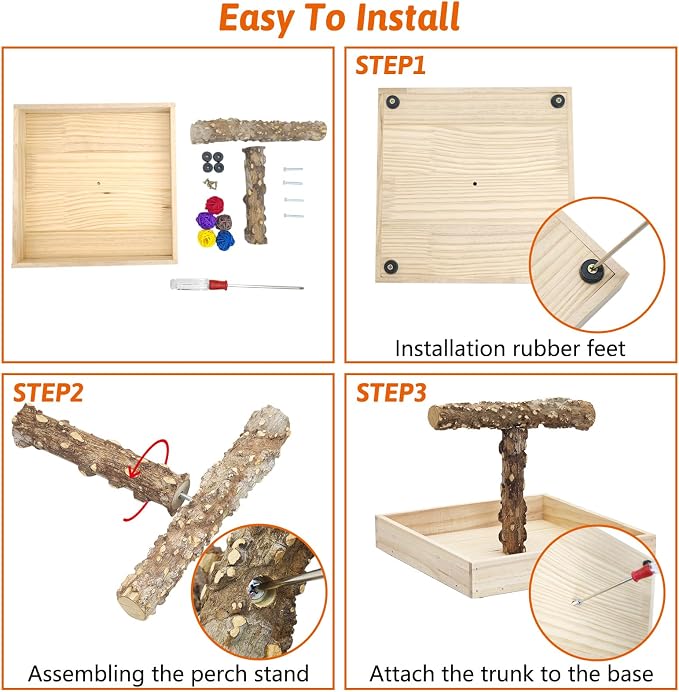 Easy To Install

STEP1

Installation rubber feet

STEP2

Assembling the perch stand

STEP3

Attach the trunk to the base