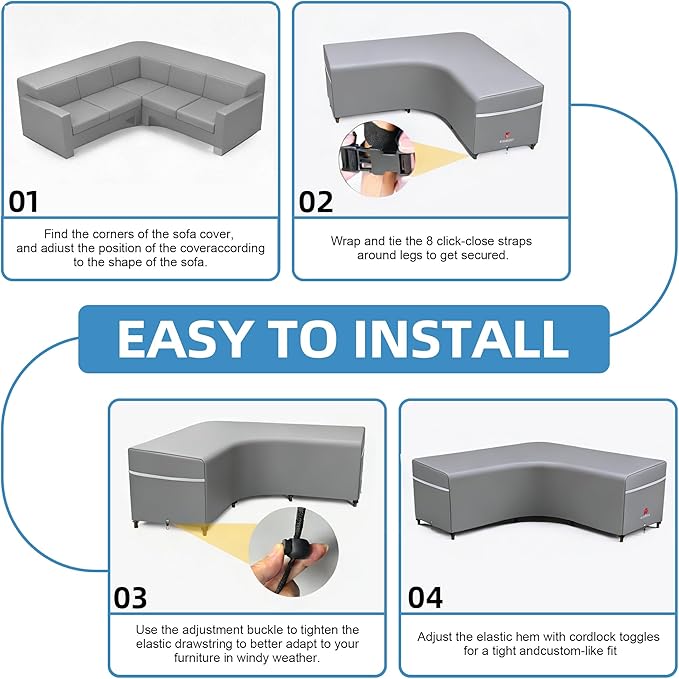 01

Find the corners of the sofa cover, and adiust the position of the coveraccording to the shape of the sofa.

02

Wrap and tie the 8 click-close straps around legs to get secured.

EASY TO INSTALL

03

Use the adjustment buckle to tighten the elastic drawstring to better adapt to your furniture in windy weather.

04

Adjust the elastic hem with cordlock toggles for a tight andcustom-like fit