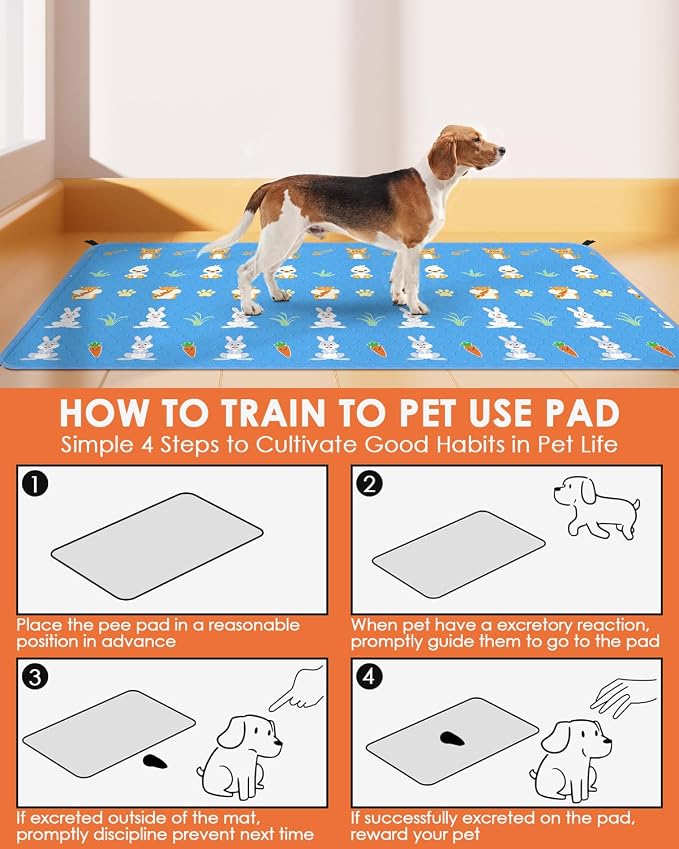 HOW TO TRAIN TO PET USE PAD
Simple 4 Steps to Cultivate Good Habits in Pet Life

1
Place the pee pad in a reasonable position in advance

2
When pet have a excretory reaction, promptly guide them to go to the pad

3
If excreted outside of the mat, promptly discipline prevent next time

4
If successfully excreted on the pad, reward your pet