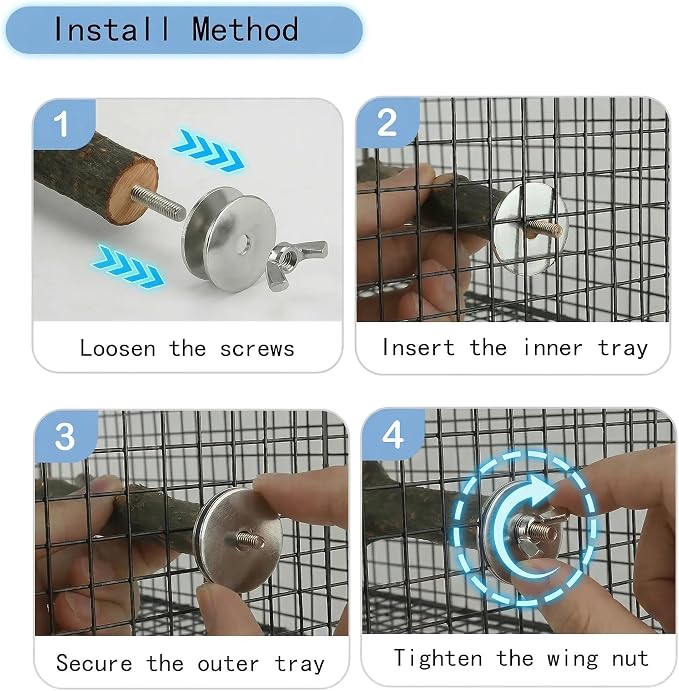 Install Method

1

Loosen the screws

2

Insert the inner tray

3

Secure the outer tray

4

Tighten the wing nut