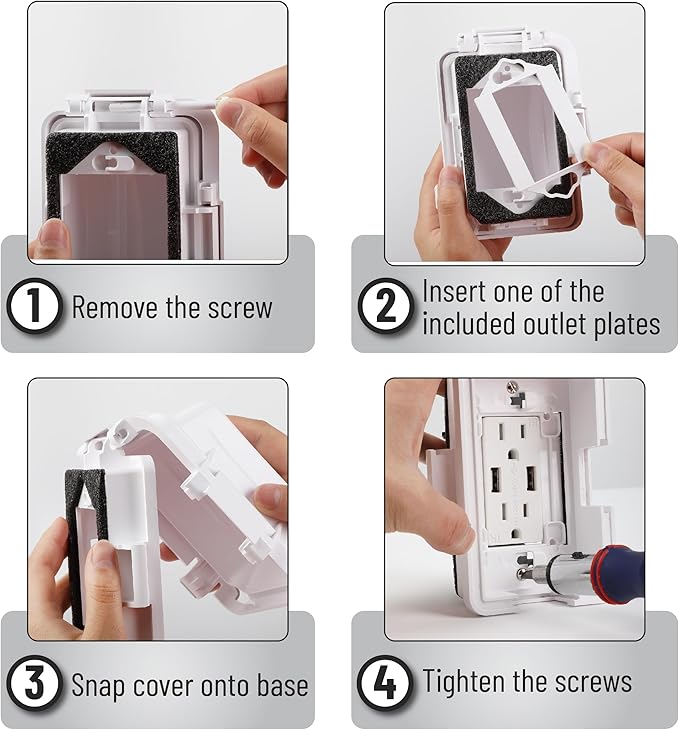 1 Remove the screw

2 Insert one of the included outlet plates

3 Snap cover onto base

4 Tighten the screws