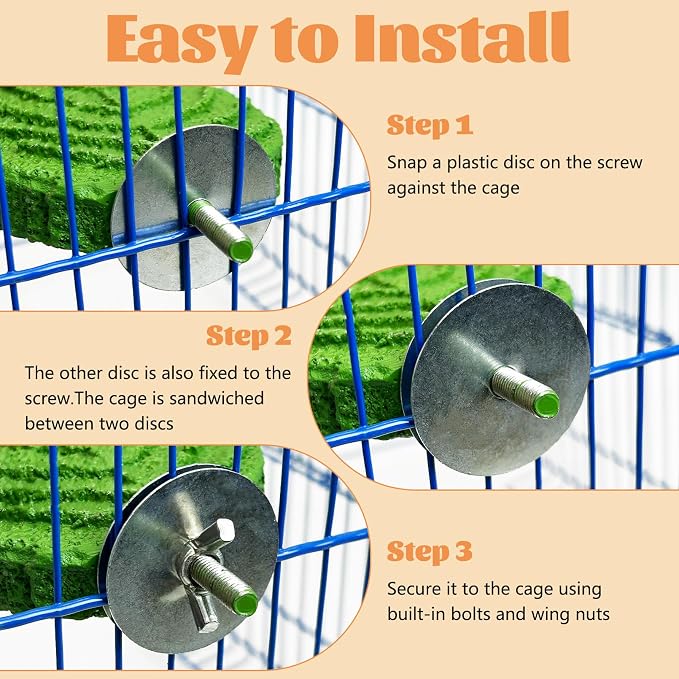 Easy to Install

Step 1

Snap a plastic disc on the screw against the cage

Step 2

The other disc is also fixed to the screw.The cage is sandwiched between two discs

Step 3

Secure it to the cage using built-in bolts and wing nuts