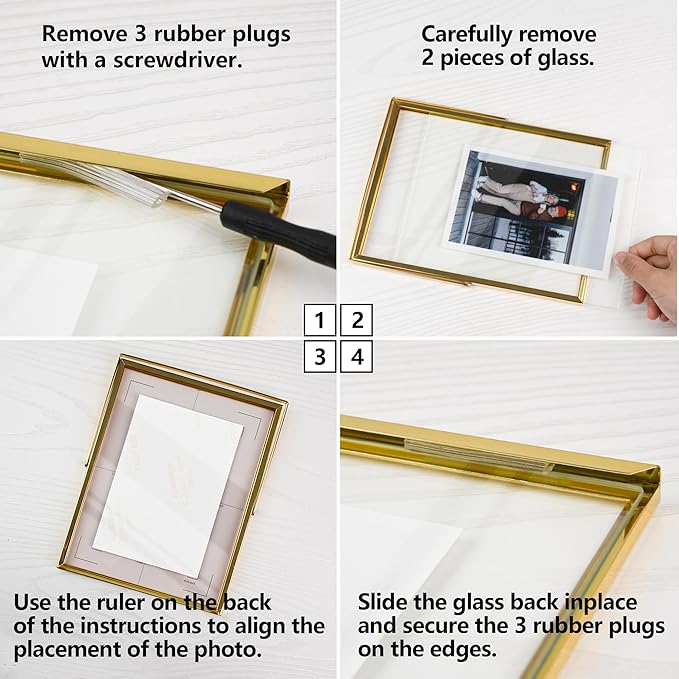 Remove 3 rubber plugs with a screwdriver.

Carefully remove 2 pieces of glass.

1
2
3
4

Use the ruler on the back of the instructions to align the placement of the photo.

Slide the glass back inplace and secure the 3 rubber plugs on the edges.