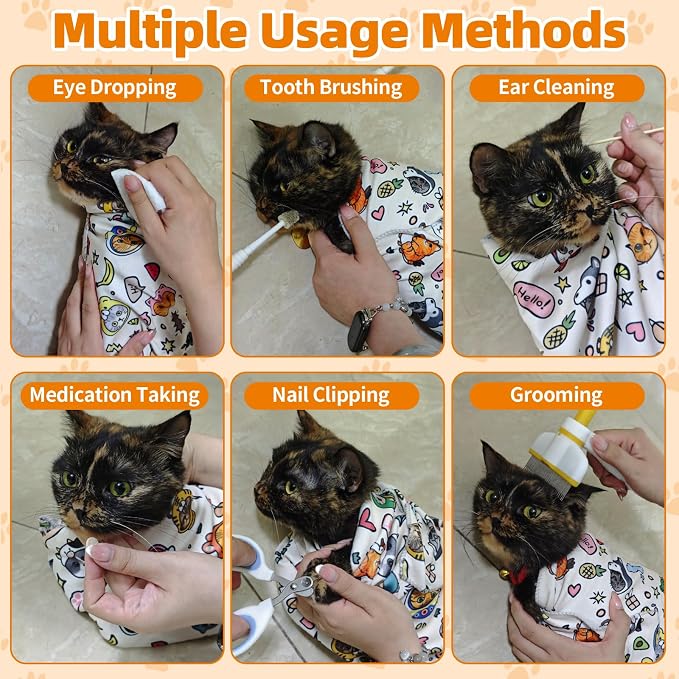 Multiple Usage Methods

Eye Dropping

Tooth Brushing

Ear Cleaning

Hello!

Medication Taking

Nail Clipping

Grooming