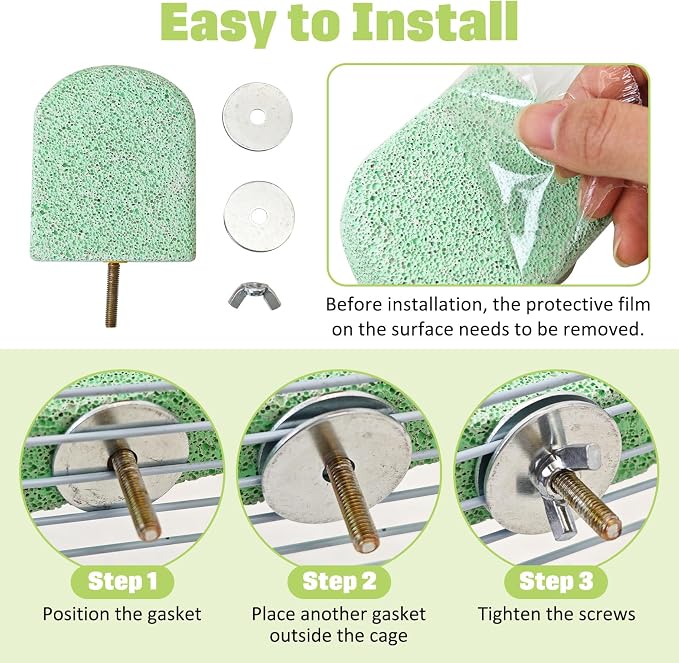 Easy to Install

Before installation, the protective film on the surface needs to be removed.

Step 1
Position the gasket

Step 2
Place another gasket outside the cage

Step 3
Tighten the screws