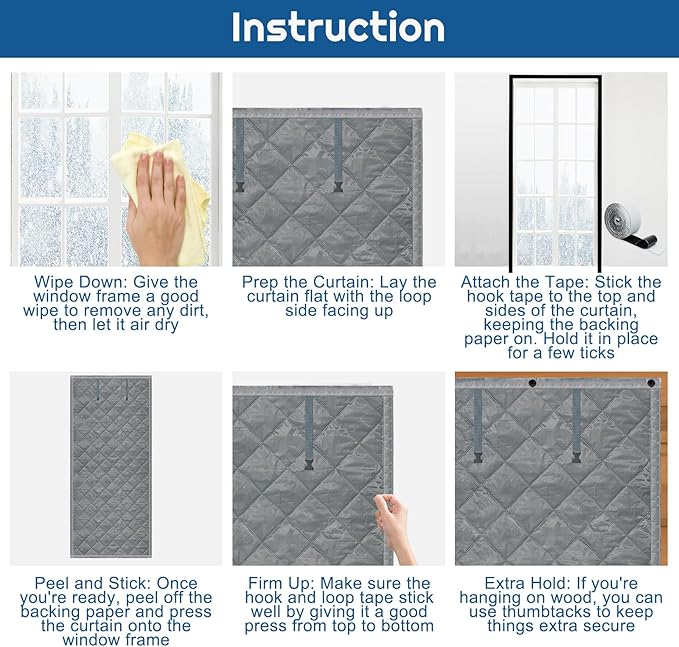 Instruction

Wipe Down: Give the window frame a good wipe to remove any dirt, then let it air dry

Prep the Curtain: Lay the curtain flat with the loop side facing up

Attach the Tape: Stick the hook tape to the top and sides of the curtain, keeping the backing paper on. Hold it in place for a few ticks

Peel and Stick: Once you're ready, peel off the backing paper and press the curtain onto the window frame

Firm Up: Make sure the hook and loop tape stick well by giving it a good press from top to bottom

Extra Hold: If you're hanging on wood, you can use thumbtacks to keep things extra secure