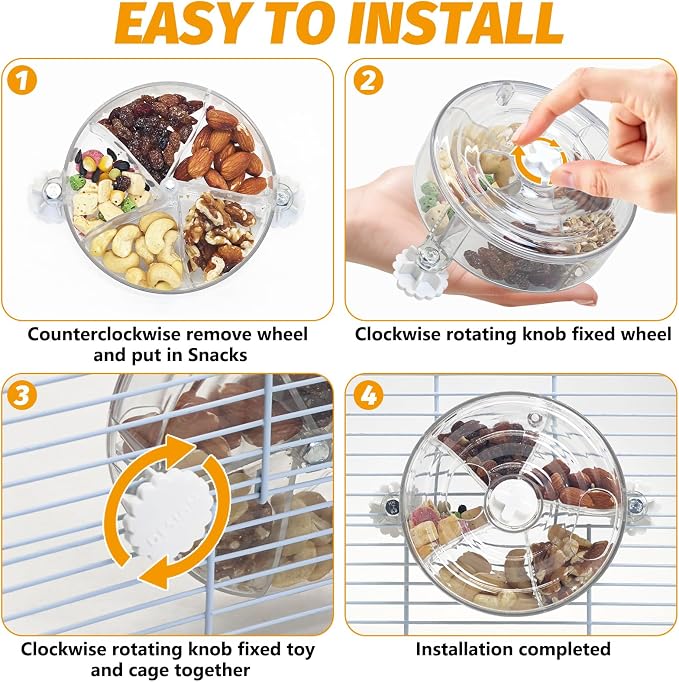 EASY TO INSTALL

1

Counterclockwise remove wheel and put in Snacks

2

Clockwise rotating knob fixed wheel

3

Clockwise rotating knob fixed toy and cage together

4

Installation completed