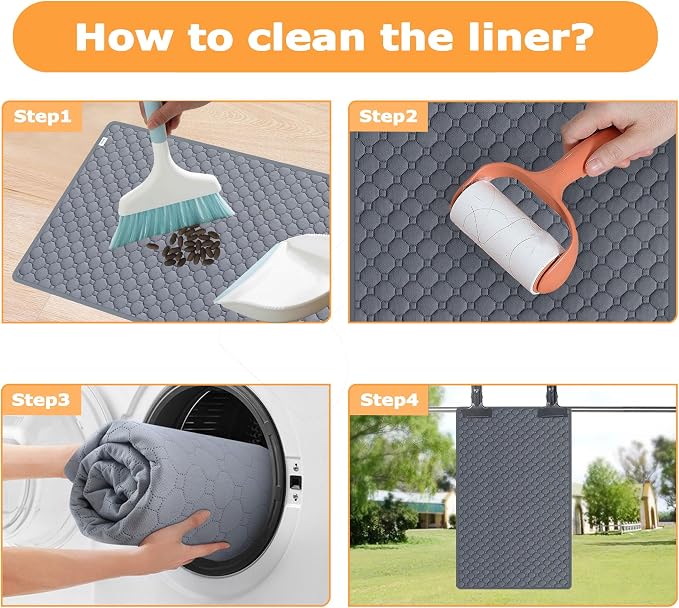 How to clean the liner?

Step1

Step2

Step3

Step4