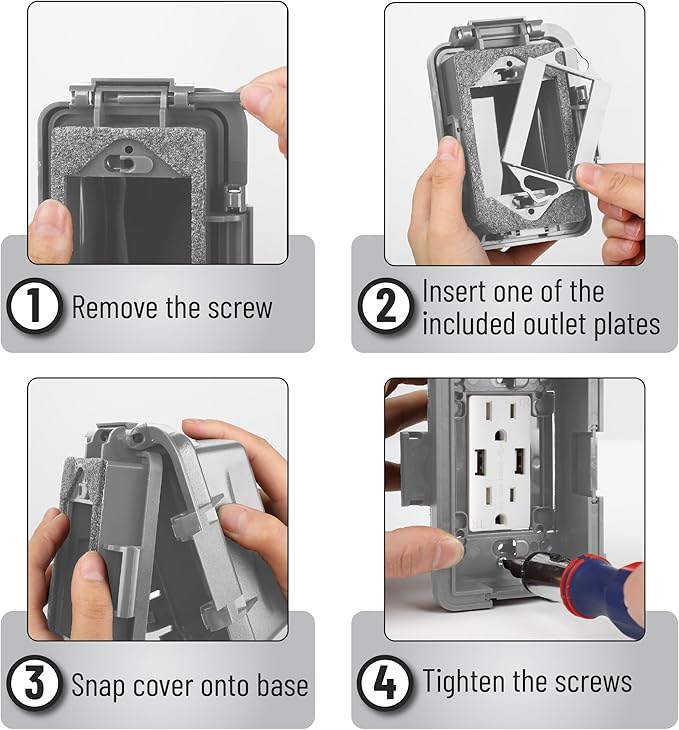 1 Remove the screw

2 Insert one of the included outlet plates

3 Snap cover onto base

4 Tighten the screws