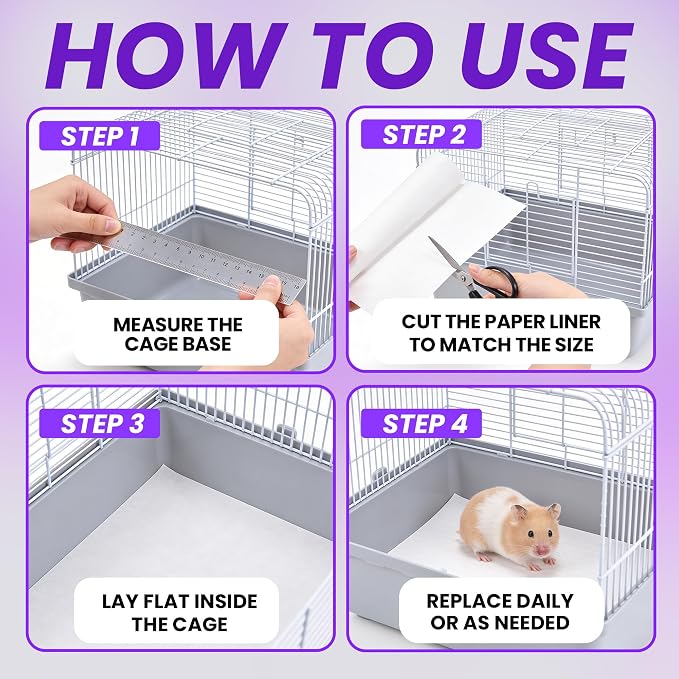 HOW TO USE

STEP 1

MEASURE THE CAGE BASE

STEP 2

CUT THE PAPER LINER TO MATCH THE SIZE

STEP 3

LAY FLAT INSIDE THE CAGE

STEP 4

REPLACE DAILY OR AS NEEDED