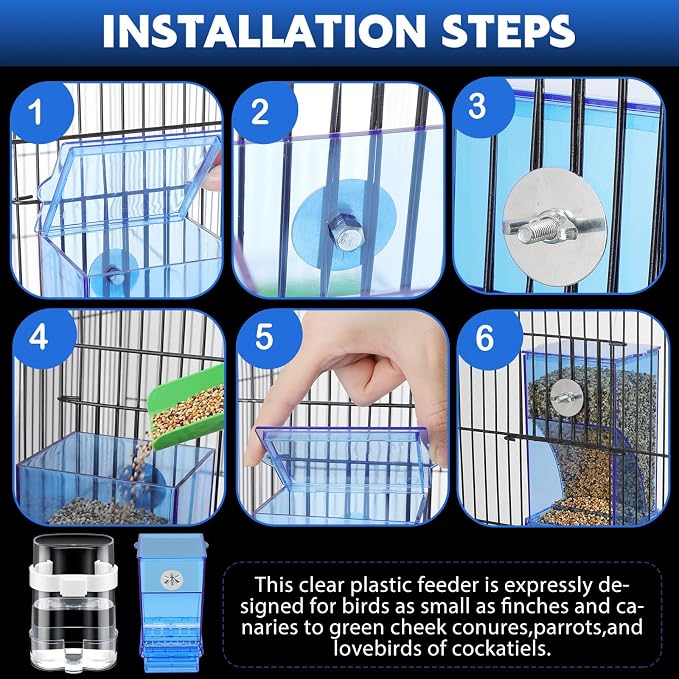 INSTALLATION STEPS

1

2

3

4

5

6

This clear plastic feeder is expressly designed for birds as small as finches and canaries to green cheek conures,parrots,and lovebirds of cockatiels.