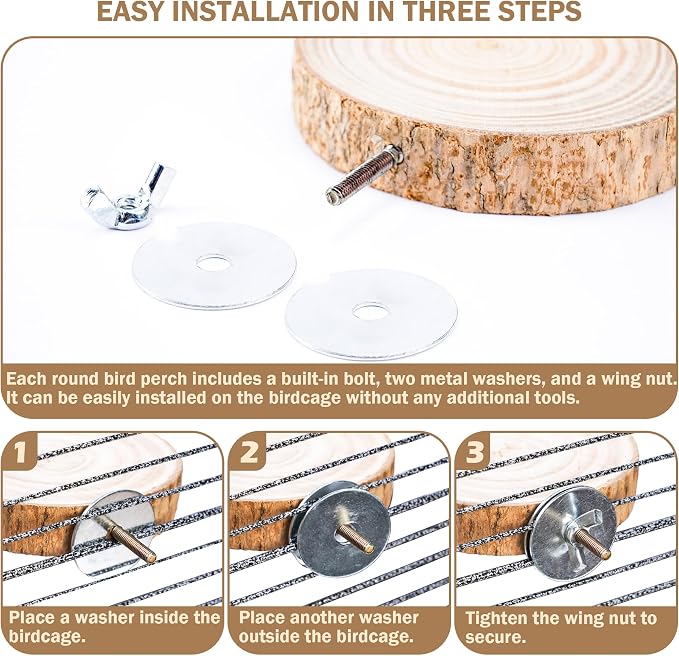 EASY INSTALLATION IN THREE STEPS

Each round bird perch includes a built-in bolt, two metal washers, and a wing nut. It can be easily installed on the birdcage without any additional tools.

1
Place a washer inside the birdcage.

2
Place another washer outside the birdcage.

3
Tighten the wing nut to secure.