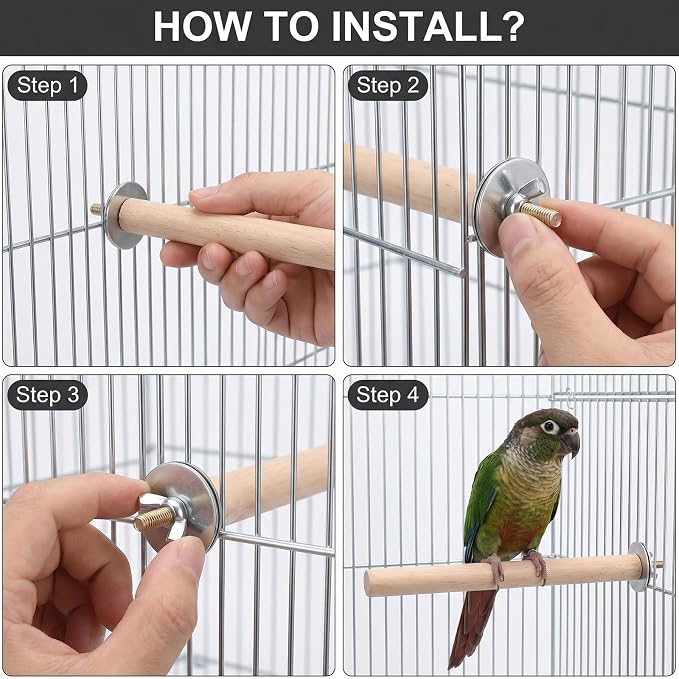 HOW TO INSTALL?

Step 1

Step 2

Step 3

Step 4