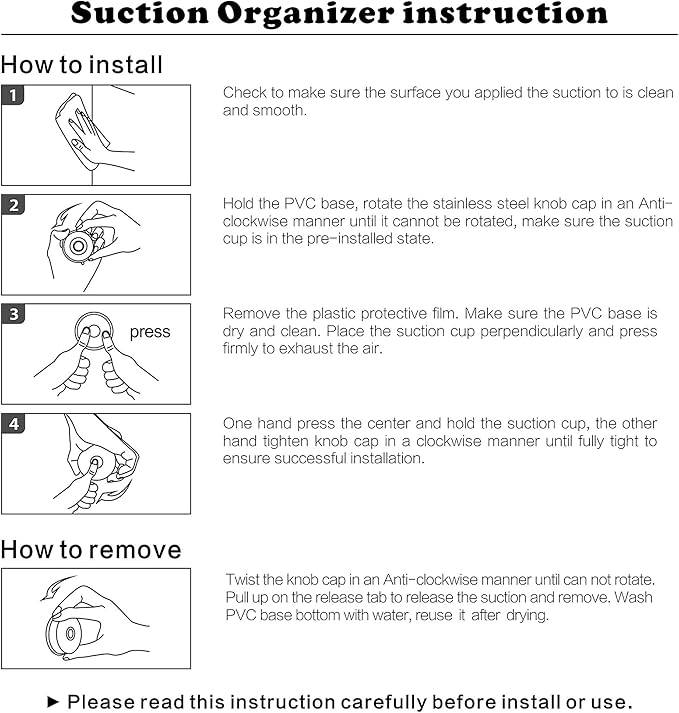 Suction Organizer instruction

How to install

1

Check to make sure the surface you applied the suction to is clean and smooth.

2

Hold the PVC base, rotate the stainless steel knob cap in an Anti-clockwise manner until it cannot be rotated, make sure the suction cup is in the pre-installed state.

3

press

Remove the plastic protective film. Make sure the PVC base is dry and clean. Place the suction cup perpendicularly and press firmly to exhaust the air.

4

One hand press the center and hold the suction cup, the other hand tighten knob cap in a clockwise manner until fully tight to ensure successful installation.

How to remove

Twist the knob cap in an Anti-clockwise manner until can not rotate. Pull up on the release tab to release the suction and remove. Wash PVC base bottom with water, reuse it after drying.

► Please read this instruction carefully before install or use.