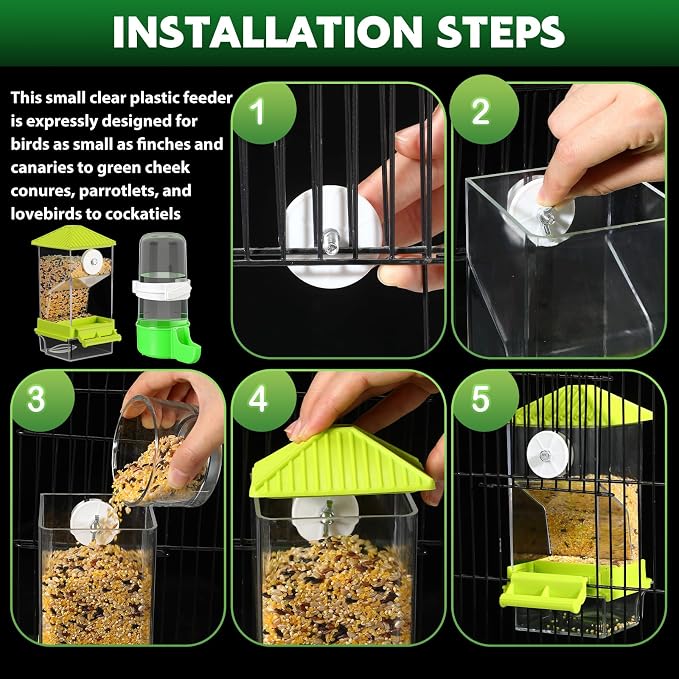 INSTALLATION STEPS

This small clear plastic feeder is expressly designed for birds as small as finches and canaries to green cheek conures, parrotlets, and lovebirds to cockatiels

1

2

3

4

5